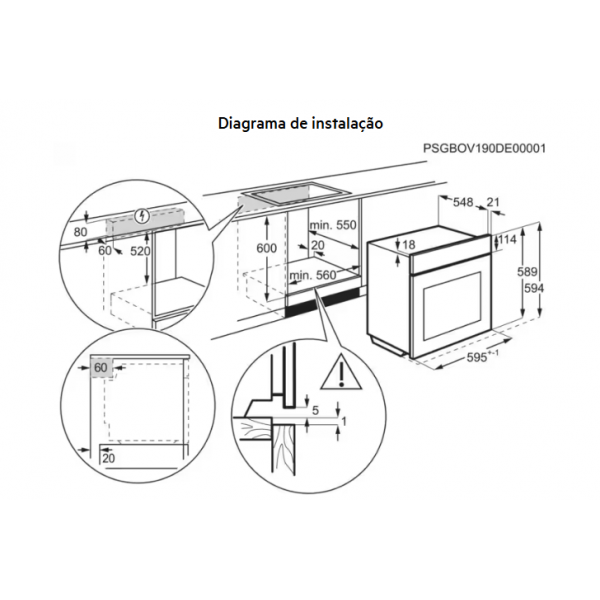 Diagrama de instalação

PSGBOV190DE00001

80
60
520
600
min. 550
20
min. 560
548
21
18
114
589
594
$595^{+-1}$
60
20
5
1